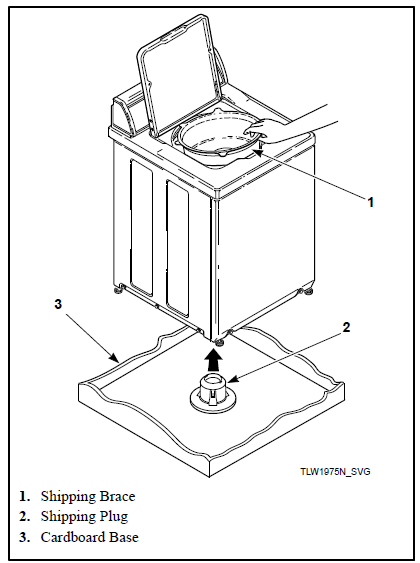 1

3

2

TLW1975N_SVG

1. Shipping Brace
2. Shipping Plug
3. Cardboard Base